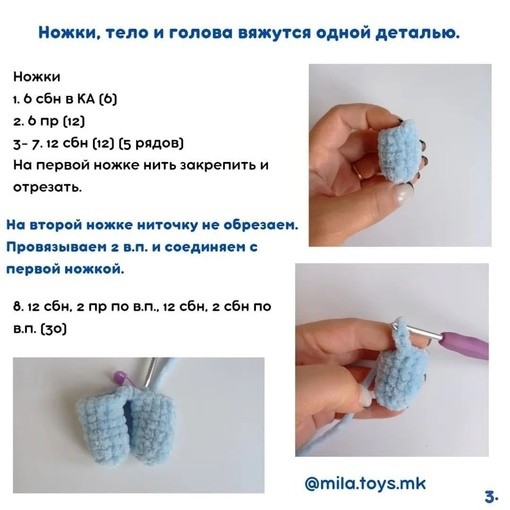 Ножки, тело и голова вяжутся одной деталью.

Ножки
1. 6 сбн в КА (6)
2. 6 пр (12)
3- 7. 12 сбн (12) (5 рядов)
На первой ножке нить закрепить и отрезать.

На второй ножке ниточку не обрезаем. Провязываем 2 в.п. и соединяем с первой ножкой.

8. 12 сбн, 2 пр по в.п., 12 сбн, 2 сбн по в.п. (30)

@mila.toys.mk

3.