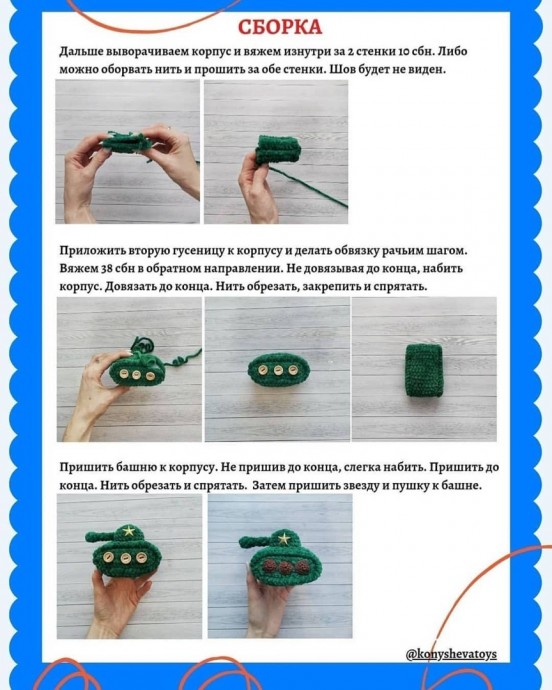 СБОРКА

Дальше выворачиваем корпус и вяжем изнутри за 2 стенки 10 сбн. Либо можно оборвать нить и прошить за обе стенки. Шов будет не виден.

Приложить вторую гусеницу к корпусу и делать обвязку рачьим шагом. Вяжем 38 сбн в обратном направлении. Не довязывая до конца, набить корпус. Довязать до конца. Нить обрезать, закрепить и спрятать.

Пришить башню к корпусу. Не пришив до конца, слегка набить. Пришить до конца. Нить обрезать и спрятать. Затем пришить звезду и пушку к башне.

@konyshevatoys