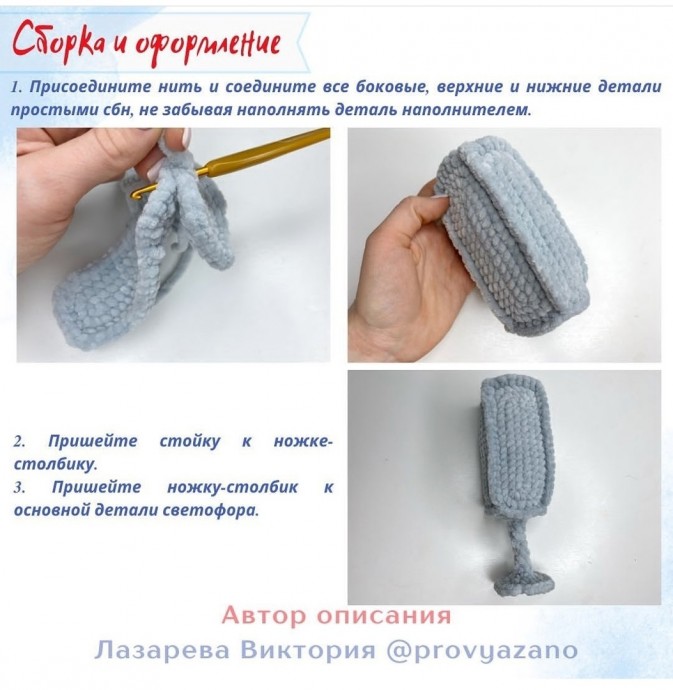 Сборка и оформление

1. Присоедините нить и соедините все боковые, верхние и нижние детали простыми сбн, не забывая наполнять деталь наполнителем.

2. Пришейте стойку к ножке-столбику.
3. Пришейте ножку-столбик к основной детали светофора.

Автор описания
Лазарева Виктория @provyazano