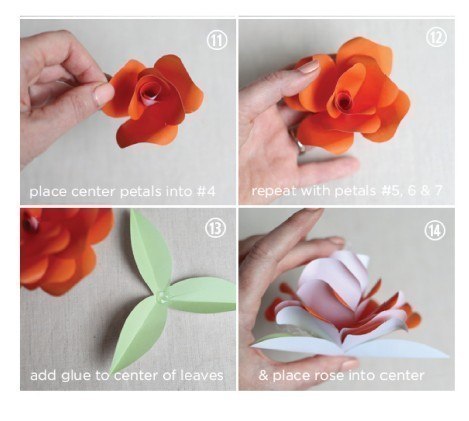 11

place center petals into #4

12

repeat with petals #5, 6 & 7

13

add glue to center of leaves

14

& place rose into center