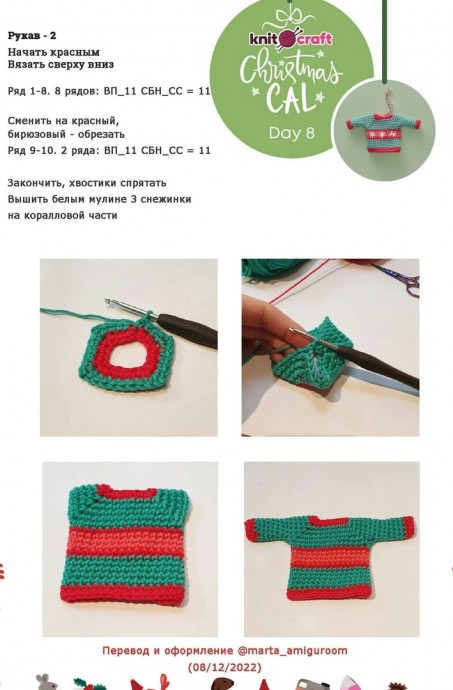 Рукав - 2
Начать красным
Вязать сверху вниз

Ряд 1-8. 8 рядов: ВП_11 СБН_СС = 11

Сменить на красный,
бирюзовый - обрезать
Ряд 9-10. 2 ряда: ВП_11 СБН_СС = 11

Закончить, хвостики спрятать
Вышить белым мулине 3 снежинки
на коралловой части

knit craft
Christmas
CAL
Day 8

Перевод и оформление @marta_amiguroom
(08/12/2022)