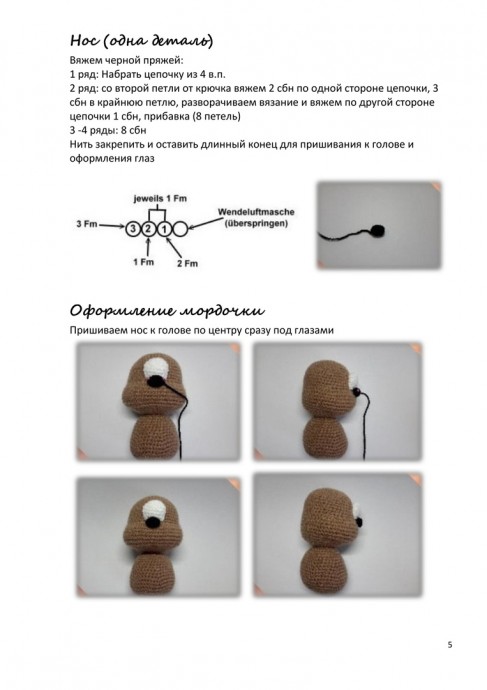 Нос (одна деталь)

Вяжем черной пряжей:
1 ряд: Набрать цепочку из 4 в.п.
2 ряд: со второй петли от крючка вяжем 2 сбн по одной стороне цепочки, 3 сбн в крайнюю петлю, разворачиваем вязание и вяжем по другой стороне цепочки 1 сбн, прибавка (8 петель)
3 -4 ряды: 8 сбн
Нить закрепить и оставить длинный конец для пришивания к голове и оформления глаз

jeweils 1 Fm
3 Fm
3
2
1
Wendeluftmasche (überspringen)
1 Fm
2 Fm

Оформление мордочки

Пришиваем нос к голове по центру сразу под глазами

5