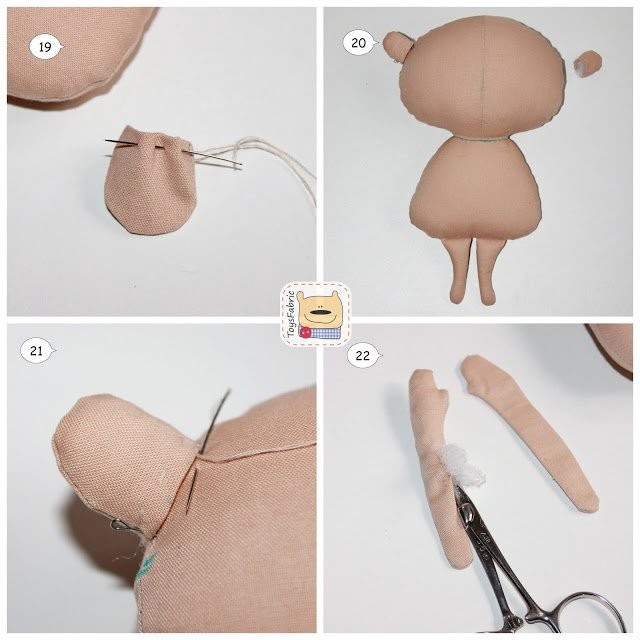 19

20

ToysFabric

21

22