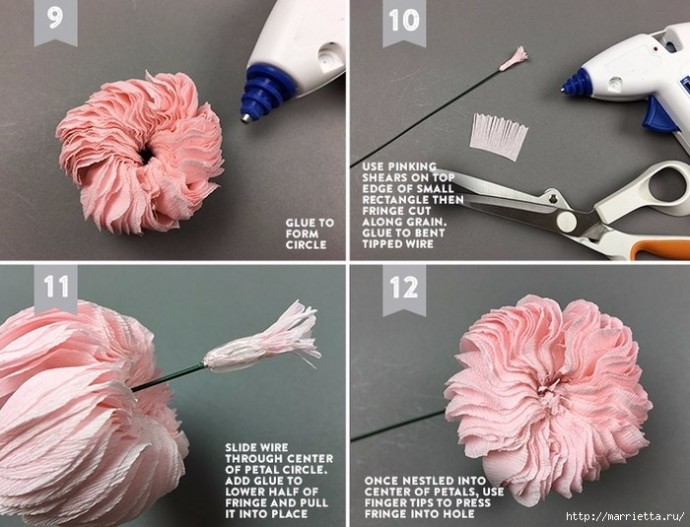 9

GLUE TO FORM CIRCLE

10

USE PINKING SHEARS ON TOP EDGE OF SMALL RECTANGLE THEN FRINGE CUT ALONG GRAIN. GLUE TO BENT TIPPED WIRE

11

SLIDE WIRE THROUGH CENTER OF PETAL CIRCLE. ADD GLUE TO LOWER HALF OF FRINGE AND PULL IT INTO PLACE

12

ONCE NESTLED INTO CENTER OF PETALS, USE FINGER TIPS TO PRESS FRINGE INTO HOLE

http://marrietta.ru/