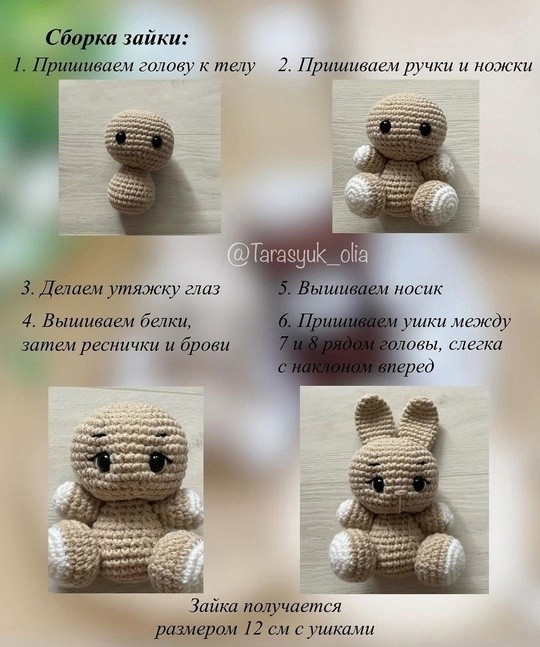 Сборка зайки:

1. Пришиваем голову к телу

2. Пришиваем ручки и ножки

@Tarasyuk_olia

3. Делаем утяжку глаз

4. Вышиваем белки, затем реснички и брови

5. Вышиваем носик

6. Пришиваем ушки между 7 и 8 рядом головы, слегка с наклоном вперед

Зайка получается размером 12 см с ушками