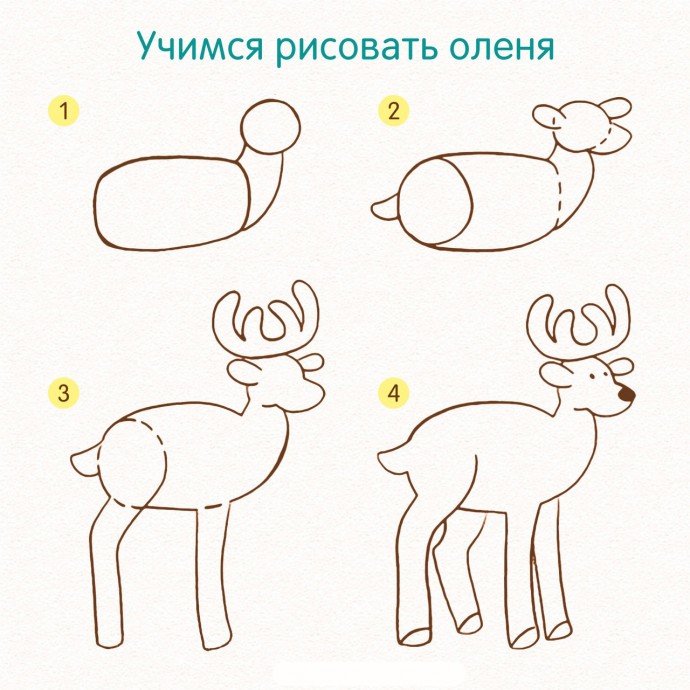 Учимся рисовать оленя

1

2

3

4