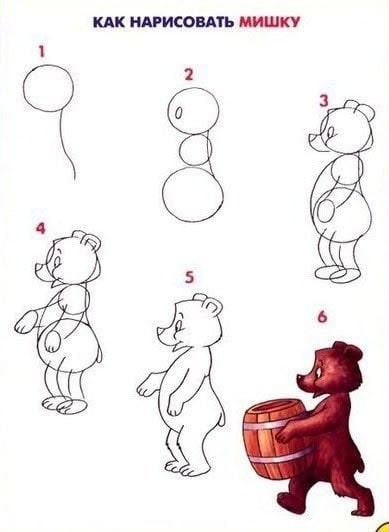 КАК НАРИСОВАТЬ МИШКУ

1

2

3

4

5

6