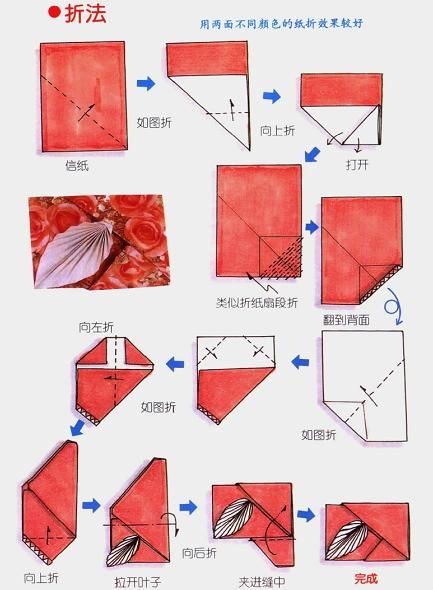 ●折法

用两面不同颜色的纸折效果较好

信纸

如图折

向上折

打开

类似折纸扇段折

翻到背面

如图折

如图折

向左折

向上折

拉开叶子

向后折

夹进缝中

完成