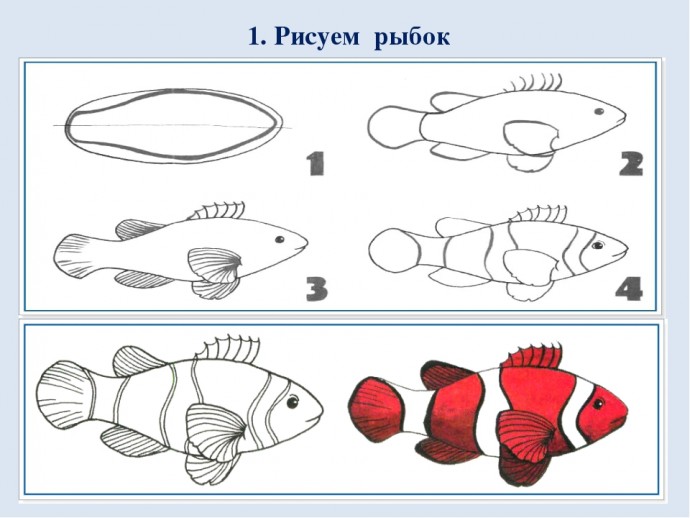 1. Рисуем рыбок

1

2

3

4