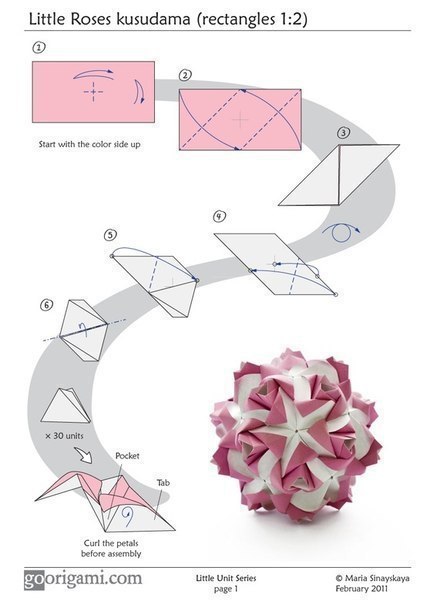 Little Roses kusudama (rectangles 1:2)

1

Start with the color side up

2

3

4

5

6

× 30 units

Pocket

Tab

Curl the petals before assembly

goorigami.com

Little Unit Series
page 1

© Maria Sinayskaya
February 2011