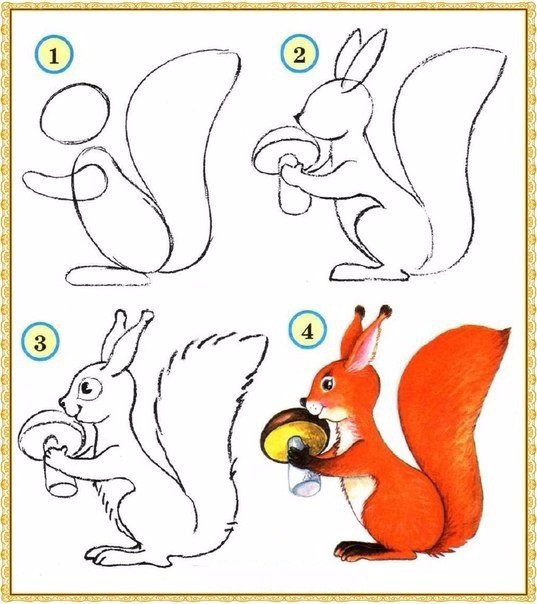 1

2

3

4