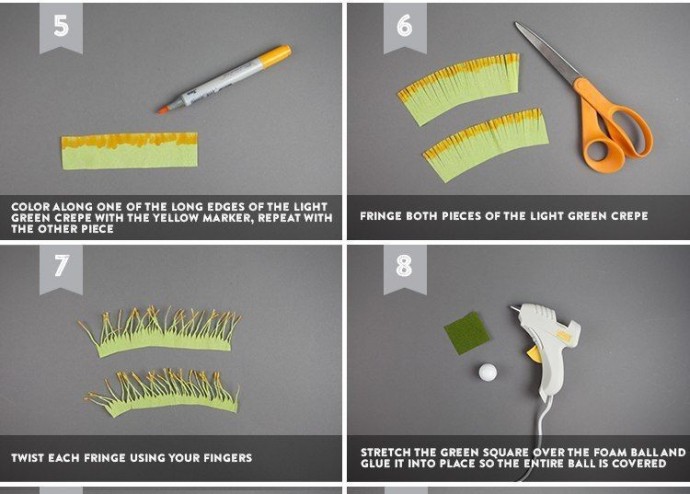 5

COLOR ALONG ONE OF THE LONG EDGES OF THE LIGHT GREEN CREPE WITH THE YELLOW MARKER, REPEAT WITH THE OTHER PIECE

6

FRINGE BOTH PIECES OF THE LIGHT GREEN CREPE

7

TWIST EACH FRINGE USING YOUR FINGERS

8

STRETCH THE GREEN SQUARE OVER THE FOAM BALL AND GLUE IT INTO PLACE SO THE ENTIRE BALL IS COVERED