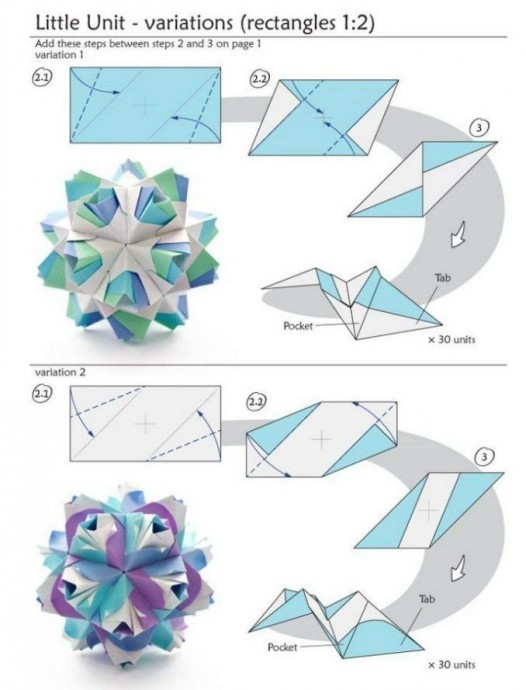 Little Unit - variations (rectangles 1:2)

Add these steps between steps 2 and 3 on page 1

variation 1

2.1

2.2

3

Tab

Pocket

× 30 units

variation 2

2.1

2.2

3

Tab

Pocket

× 30 units