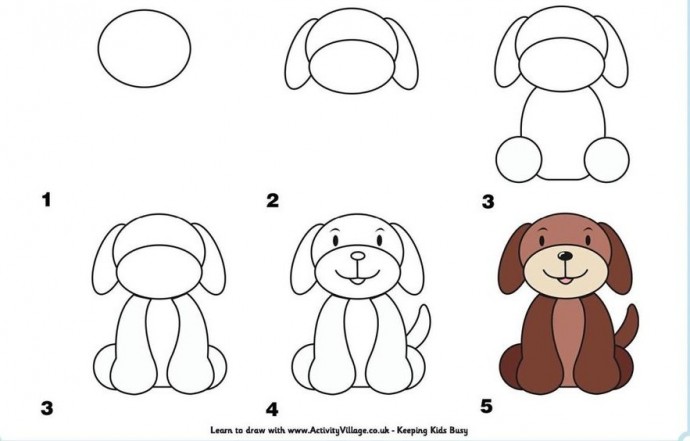 1

2

3

3

4

5

Learn to draw with www.ActivityVillage.co.uk - Keeping Kids Busy