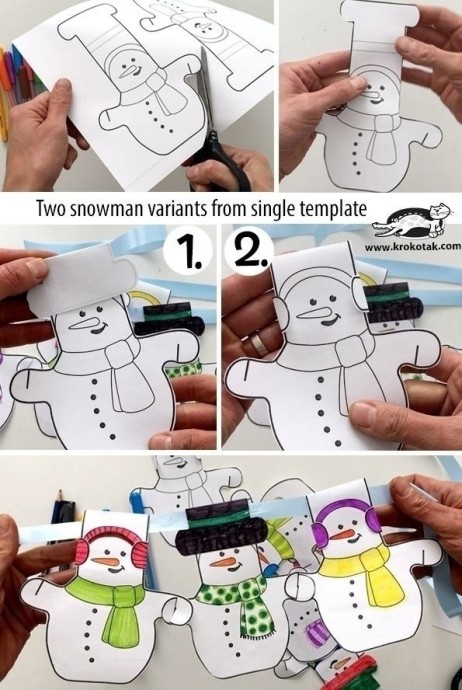 Two snowman variants from single template

www.krokotak.com

1.

2.