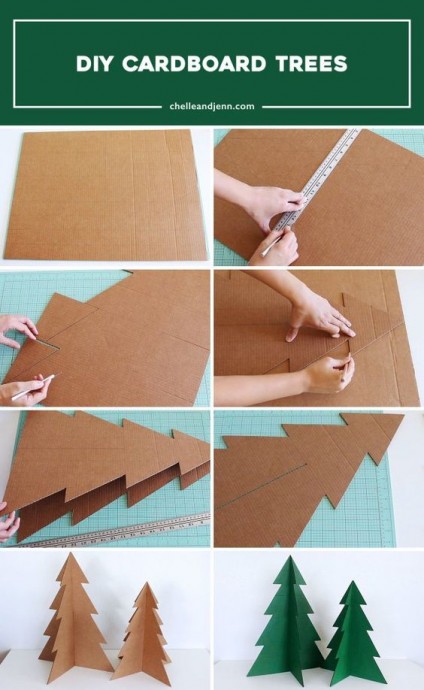 DIY CARDBOARD TREES

chelleandjenn.com