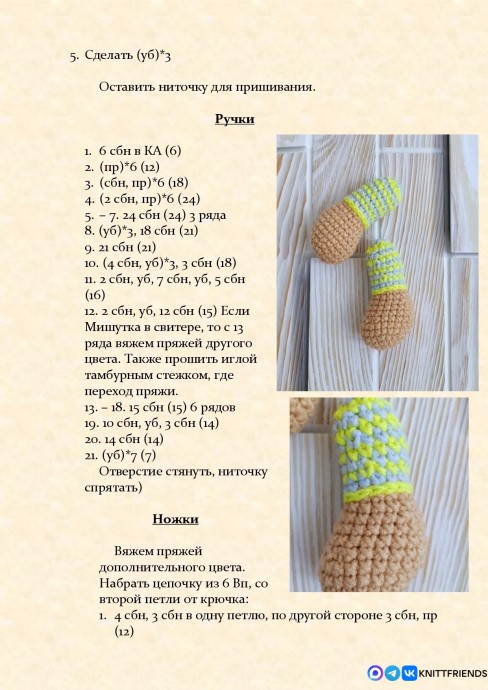 5. Сделать (уб)*3

Оставить ниточку для пришивания.

Ручки

1. 6 сбн в КА (6)
2. (пр)*6 (12)
3. (сбн, пр)*6 (18)
4. (2 сбн, пр)*6 (24)
5. – 7. 24 сбн (24) 3 ряда
8. (уб)*3, 18 сбн (21)
9. 21 сбн (21)
10. (4 сбн, уб)*3, 3 сбн (18)
11. 2 сбн, уб, 7 сбн, уб, 5 сбн (16)
12. 2 сбн, уб, 12 сбн (15) Если Мишутка в свитере, то с 13 ряда вяжем пряжей другого цвета. Также прошить иглой тамбурным стежком, где переход пряжи.
13. – 18. 15 сбн (15) 6 рядов
19. 10 сбн, уб, 3 сбн (14)
20. 14 сбн (14)
21. (уб)*7 (7)
Отверстие стянуть, ниточку спрятать)

Ножки

Вяжем пряжей дополнительного цвета. Набрать цепочку из 6 Вп, со второй петли от крючка:
1. 4 сбн, 3 сбн в одну петлю, по другой стороне 3 сбн, пр (12)

KNITTFRIENDS