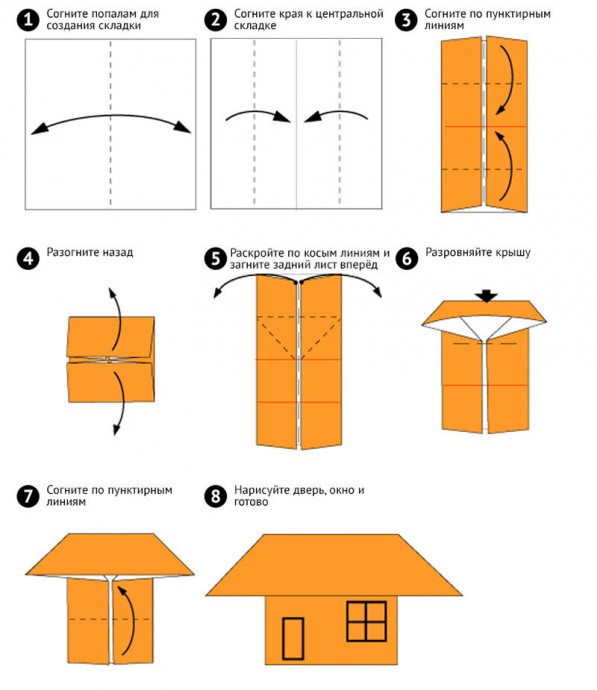 1 Согните попалам для создания складки

2 Согните края к центральной складке

3 Согните по пунктирным линиям

4 Разогните назад

5 Раскройте по косым линиям и загните задний лист вперёд

6 Разровняйте крышу

7 Согните по пунктирным линиям

8 Нарисуйте дверь, окно и готово