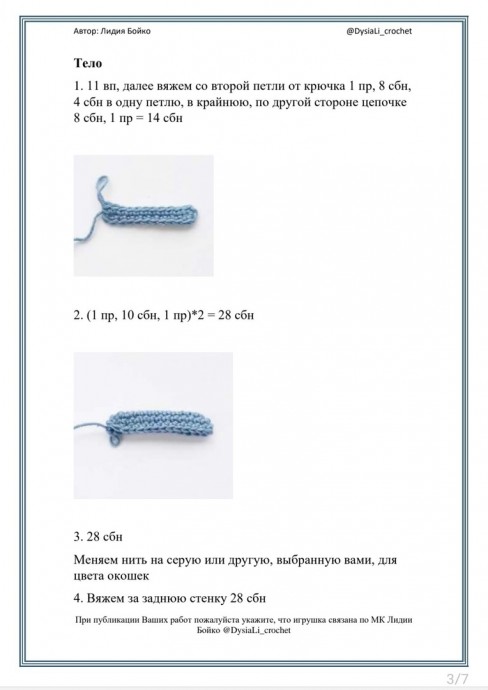 Автор: Лидия Бойко

@DysiaLi_crochet

**Тело**

1. 11 вп, далее вяжем со второй петли от крючка 1 пр, 8 сбн, 4 сбн в одну петлю, в крайнюю, по другой стороне цепочке 8 сбн, 1 пр = 14 сбн

2. (1 пр, 10 сбн, 1 пр)*2 = 28 сбн

3. 28 сбн

Меняем нить на серую или другую, выбранную вами, для цвета окошек

4. Вяжем за заднюю стенку 28 сбн

При публикации Ваших работ пожалуйста укажите, что игрушка связана по МК Лидии Бойко @DysiaLi_crochet

3/7