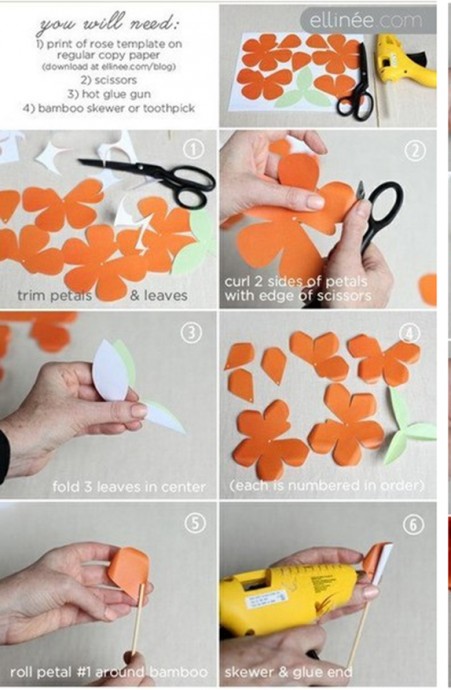 you will need:
1) print of rose template on regular copy paper
(download at ellinee.com/blog)
2) scissors
3) hot glue gun
4) bamboo skewer or toothpick

ellinée.com

①
trim petals & leaves

②
curl 2 sides of petals with edge of scissors

③
fold 3 leaves in center

④
(each is numbered in order)

⑤
roll petal #1 around bamboo

⑥
skewer & glue end