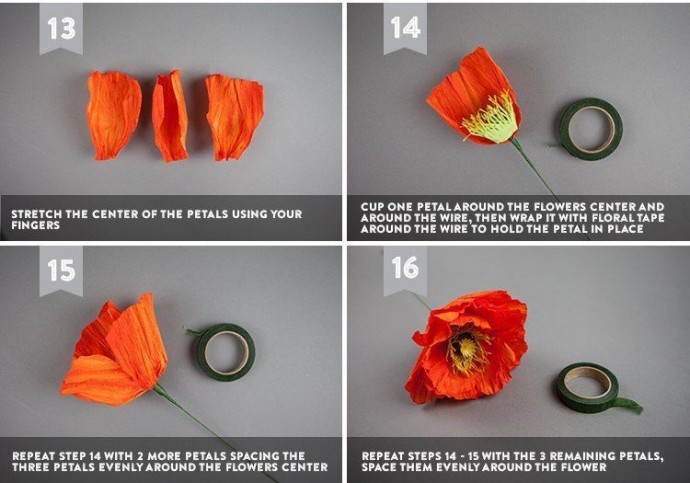 13

STRETCH THE CENTER OF THE PETALS USING YOUR FINGERS

14

CUP ONE PETAL AROUND THE FLOWERS CENTER AND AROUND THE WIRE, THEN WRAP IT WITH FLORAL TAPE AROUND THE WIRE TO HOLD THE PETAL IN PLACE

15

REPEAT STEP 14 WITH 2 MORE PETALS SPACING THE THREE PETALS EVENLY AROUND THE FLOWERS CENTER

16

REPEAT STEPS 14 - 15 WITH THE 3 REMAINING PETALS, SPACE THEM EVENLY AROUND THE FLOWER