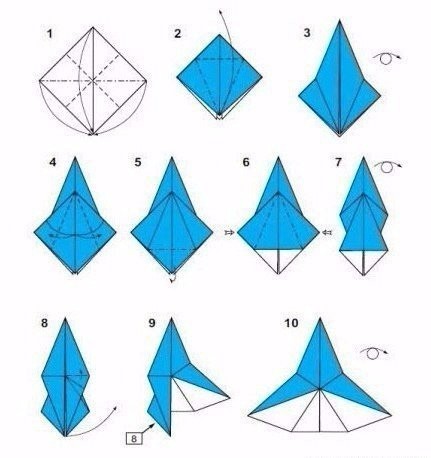 1

2

3

4

5

6

7

8

9

8

10