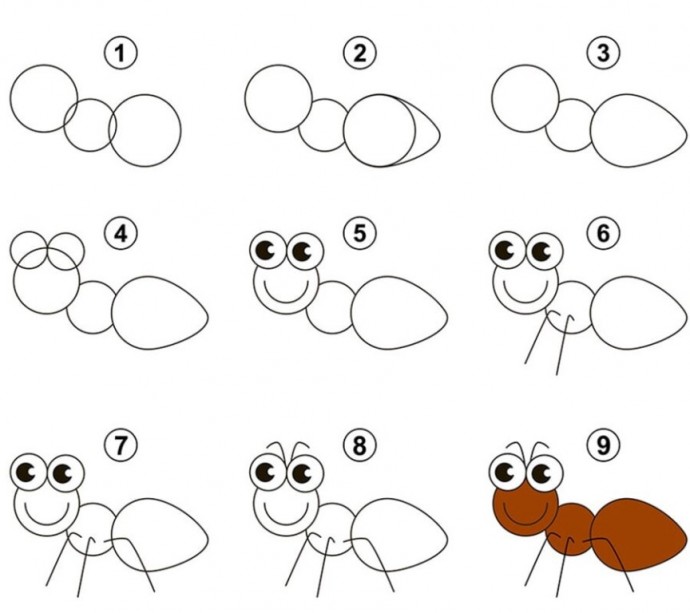 1
2
3
4
5
6
7
8
9