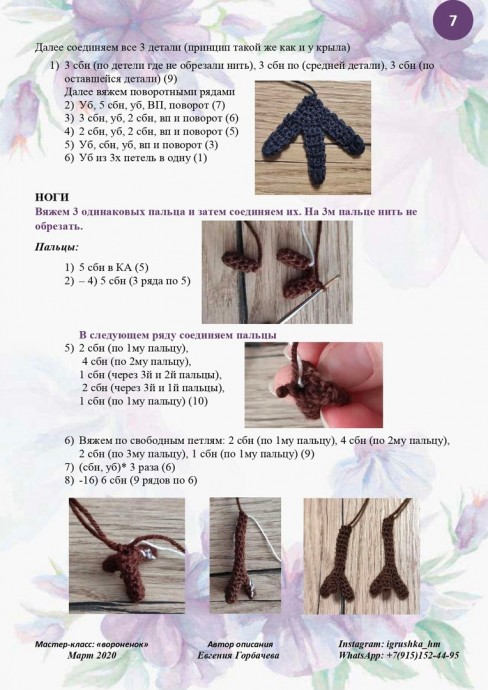 7

Далее соединяем все 3 детали (принцип такой же как и у крыла)

1) 3 сбн (по детели где не обрезали нить), 3 сбн по (средней детали), 3 сбн (по оставшейся детали) (9)
Далее вяжем поворотными рядами
2) Уб, 5 сбн, уб, ВП, поворот (7)
3) 3 сбн, уб, 2 сбн, вп и поворот (6)
4) 2 сбн, уб, 2 сбн, вп и поворот (5)
5) Уб, сбн, уб, вп и поворот (3)
6) Уб из 3х петель в одну (1)

НОГИ
Вяжем 3 одинаковых пальца и затем соединяем их. На 3м пальце нить не обрезать.

Пальцы:

1) 5 сбн в КА (5)
2) – 4) 5 сбн (3 ряда по 5)

В следующем ряду соединяем пальцы
5) 2 сбн (по 1му пальцу),
4 сбн (по 2му пальцу),
1 сбн (через 3й и 2й пальцы),
2 сбн (через 3й и 1й пальцы),
1 сбн (по 1му пальцу) (10)

6) Вяжем по свободным петлям: 2 сбн (по 1му пальцу), 4 сбн (по 2му пальцу), 2 сбн (по 3му пальцу), 1 сбн (по 1му пальцу) (9)
7) (сбн, уб)* 3 раза (6)
8) -16) 6 сбн (9 рядов по 6)

Мастер-класс: «вороненок»
Март 2020

Автор описания
Евгения Горбачева

Instagram: igrushka_hm
WhatsApp: +7(915)152-44-95