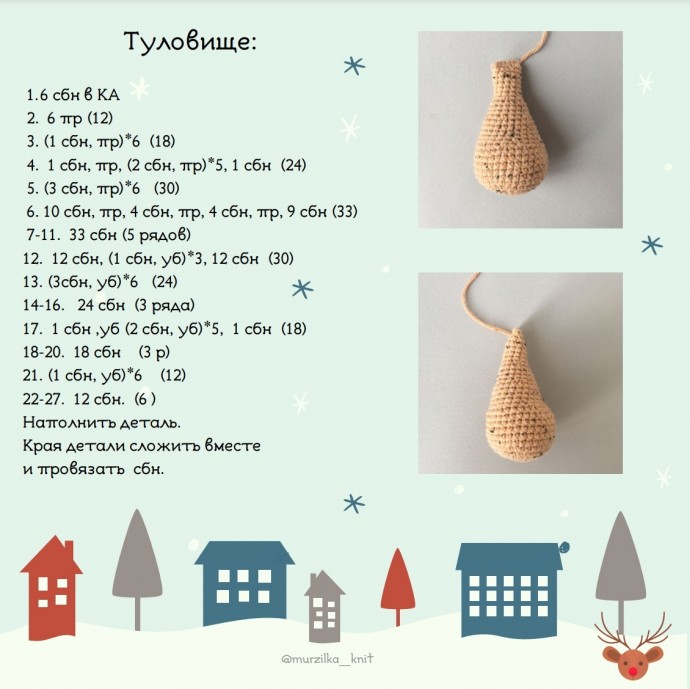 Туловище:

1.6 сбн в КА
2. 6 пр (12)
3. (1 сбн, пр)*6 (18)
4. 1 сбн, пр, (2 сбн, пр)*5, 1 сбн (24)
5. (3 сбн, пр)*6 (30)
6. 10 сбн, пр, 4 сбн, пр, 4 сбн, пр, 9 сбн (33)
7-11. 33 сбн (5 рядов)
12. 12 сбн, (1 сбн, уб)*3, 12 сбн (30)
13. (3сбн, уб)*6 (24)
14-16. 24 сбн (3 ряда)
17. 1 сбн ,уб (2 сбн, уб)*5, 1 сбн (18)
18-20. 18 сбн (3 р)
21. (1 сбн, уб)*6 (12)
22-27. 12 сбн. (6 )
Наполнить деталь.
Края детали сложить вместе и провязать сбн.

@murzilka__knit