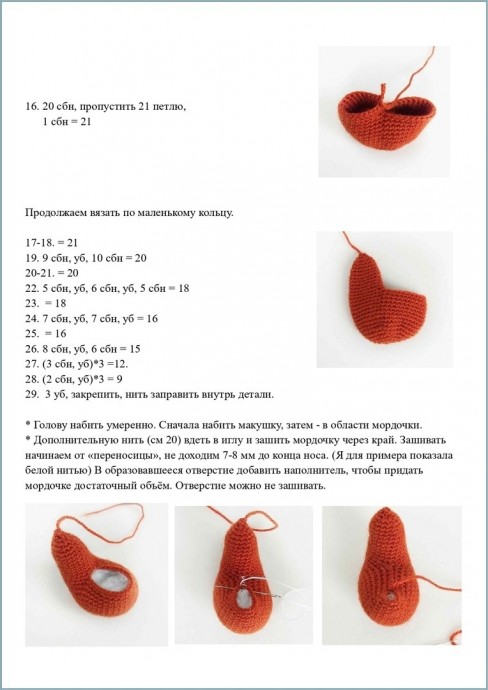 16. 20 сбн, пропустить 21 петлю, 1 сбн = 21

Продолжаем вязать по маленькому кольцу.

17-18. = 21
19. 9 сбн, уб, 10 сбн = 20
20-21. = 20
22. 5 сбн, уб, 6 сбн, уб, 5 сбн = 18
23. = 18
24. 7 сбн, уб, 7 сбн, уб = 16
25. = 16
26. 8 сбн, уб, 6 сбн = 15
27. (3 сбн, уб)*3 =12.
28. (2 сбн, уб)*3 = 9
29. 3 уб, закрепить, нить заправить внутрь детали.

* Голову набить умеренно. Сначала набить макушку, затем - в области мордочки.
* Дополнительную нить (см 20) вдеть в иглу и зашить мордочку через край. Зашивать начинаем от «переносицы», не доходим 7-8 мм до конца носа. (Я для примера показала белой нитью) В образовавшееся отверстие добавить наполнитель, чтобы придать мордочке достаточный объём. Отверстие можно не зашивать.