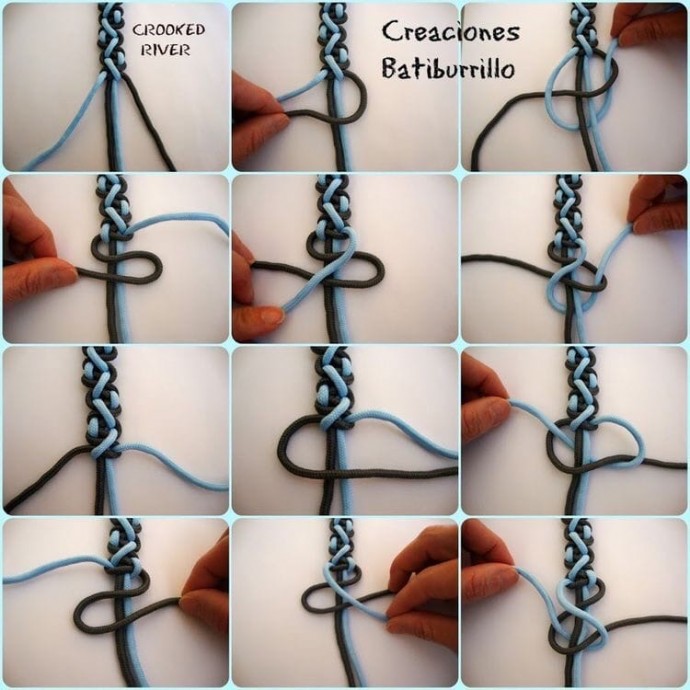 CROOKED RIVER

Creaciones Batiburrillo