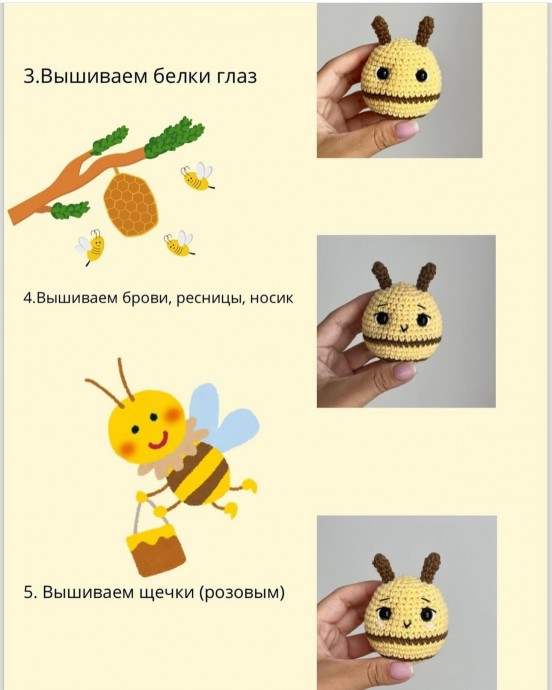 3.Вышиваем белки глаз

4.Вышиваем брови, ресницы, носик

5. Вышиваем щечки (розовым)