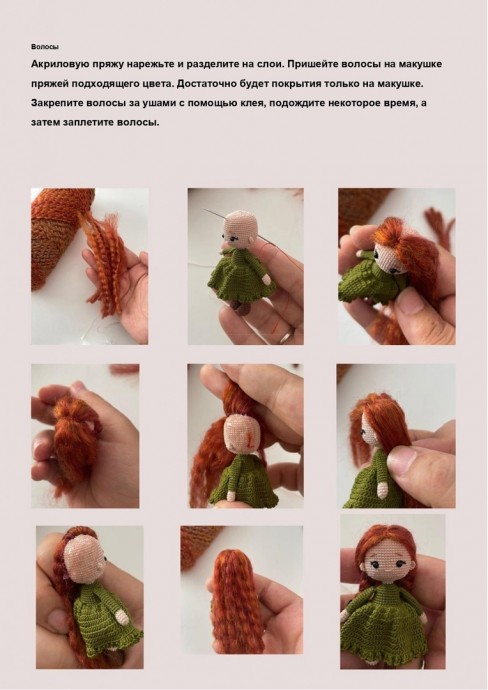 Волосы

Акриловую пряжу нарежьте и разделите на слои. Пришейте волосы на макушке пряжей подходящего цвета. Достаточно будет покрытия только на макушке. Закрепите волосы за ушами с помощью клея, подождите некоторое время, а затем заплетите волосы.