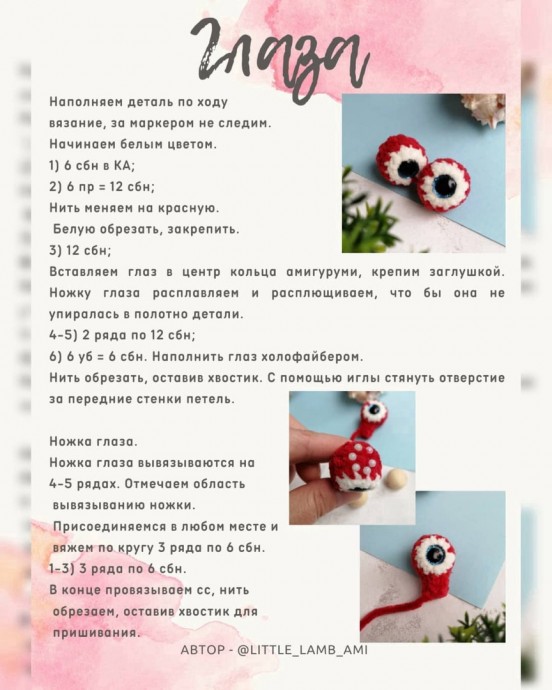 Глаза

Наполняем деталь по ходу вязание, за маркером не следим.
Начинаем белым цветом.
1) 6 сбн в КА;
2) 6 пр = 12 сбн;
Нить меняем на красную.
Белую обрезать, закрепить.
3) 12 сбн;
Вставляем глаз в центр кольца амигуруми, крепим заглушкой. Ножку глаза расплавляем и расплющиваем, что бы она не упиралась в полотно детали.
4-5) 2 ряда по 12 сбн;
6) 6 уб = 6 сбн. Наполнить глаз холофайбером.
Нить обрезать, оставив хвостик. С помощью иглы стянуть отверстие за передние стенки петель.

Ножка глаза.
Ножка глаза вывязываются на 4-5 рядах. Отмечаем область вывязыванию ножки.
Присоединяемся в любом месте и вяжем по кругу 3 ряда по 6 сбн.
1-3) 3 ряда по 6 сбн.
В конце провязываем сс, нить обрезаем, оставив хвостик для пришивания.

АВТОР - @LITTLE_LAMB_AMI