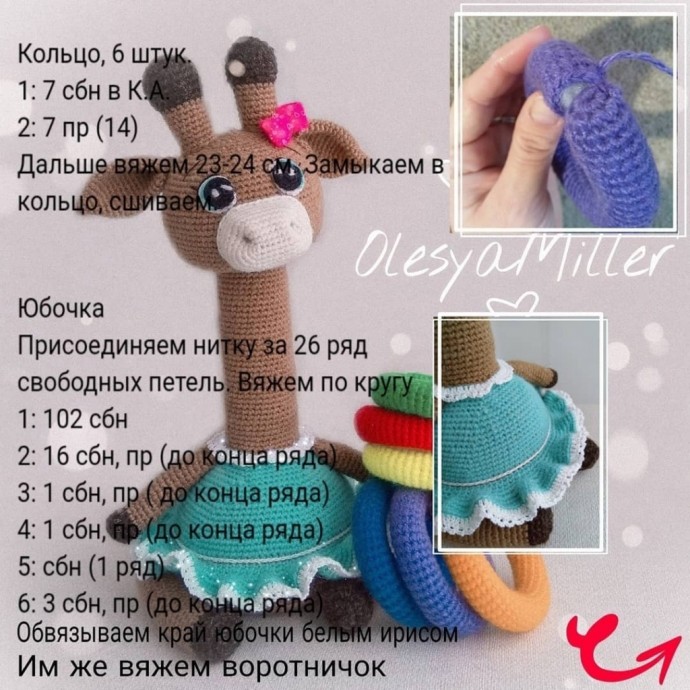 Кольцо, 6 штук.
1: 7 сбн в К.А.
2: 7 пр (14)
Дальше вяжем 23-24 см. Замыкаем в кольцо, сшиваем.

OlesyaMiller

Юбочка
Присоединяем нитку за 26 ряд свободных петель. Вяжем по кругу
1: 102 сбн
2: 16 сбн, пр (до конца ряда)
3: 1 сбн, пр ( до конца ряда)
4: 1 сбн, пр (до конца ряда)
5: сбн (1 ряд)
6: 3 сбн, пр (до конца ряда)
Обвязываем край юбочки белым ирисом
Им же вяжем воротничок