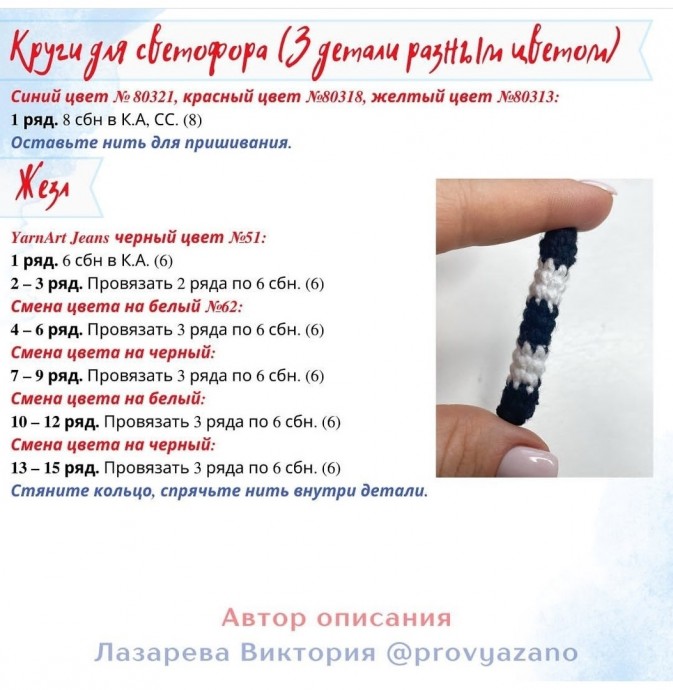 Круги для светофора (3 детали разным цветом)

Синий цвет № 80321, красный цвет №80318, желтый цвет №80313:
1 ряд. 8 сбн в К.А, СС. (8)
Оставьте нить для пришивания.

Жезл

YarnArt Jeans черный цвет №51:
1 ряд. 6 сбн в К.А. (6)
2 – 3 ряд. Провязать 2 ряда по 6 сбн. (6)
Смена цвета на белый №62:
4 – 6 ряд. Провязать 3 ряда по 6 сбн. (6)
Смена цвета на черный:
7 – 9 ряд. Провязать 3 ряда по 6 сбн. (6)
Смена цвета на белый:
10 – 12 ряд. Провязать 3 ряда по 6 сбн. (6)
Смена цвета на черный:
13 – 15 ряд. Провязать 3 ряда по 6 сбн. (6)
Стяните кольцо, спрячьте нить внутри детали.

Автор описания
Лазарева Виктория @provyazano