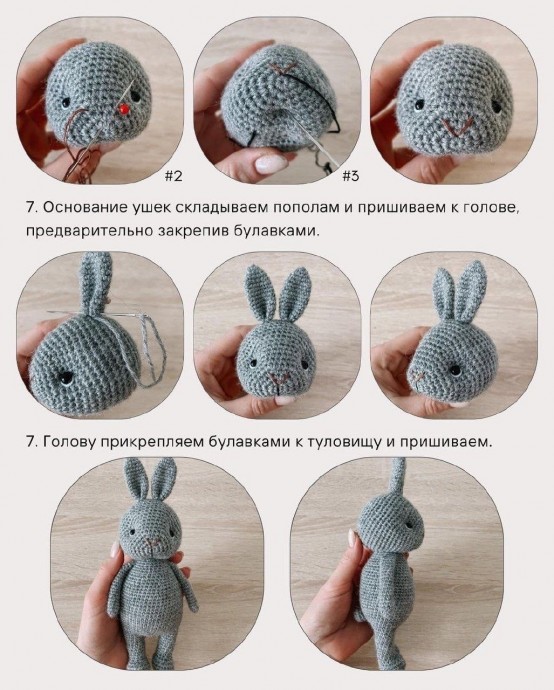 #2

#3

7. Основание ушек складываем пополам и пришиваем к голове, предварительно закрепив булавками.

7. Голову прикрепляем булавками к туловищу и пришиваем.