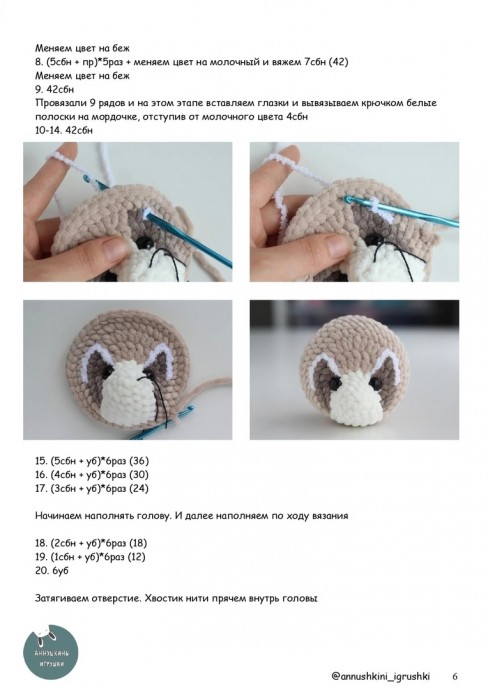 Меняем цвет на беж
8. (5сбн + пр)*5раз + меняем цвет на молочный и вяжем 7сбн (42)
Меняем цвет на беж
9. 42сбн
Провязали 9 рядов и на этом этапе вставляем глазки и вывязываем крючком белые полоски на мордочке, отступив от молочного цвета 4сбн
10-14. 42сбн

15. (5сбн + уб)*6раз (36)
16. (4сбн + уб)*6раз (30)
17. (3сбн + уб)*6раз (24)

Начинаем наполнять голову. И далее наполняем по ходу вязания

18. (2сбн + уб)*6раз (18)
19. (1сбн + уб)*6раз (12)
20. 6уб

Затягиваем отверстие. Хвостик нити прячем внутрь головы

АННУШКИНЫ ИГРУШКИ

@annushkini_igrushki 6