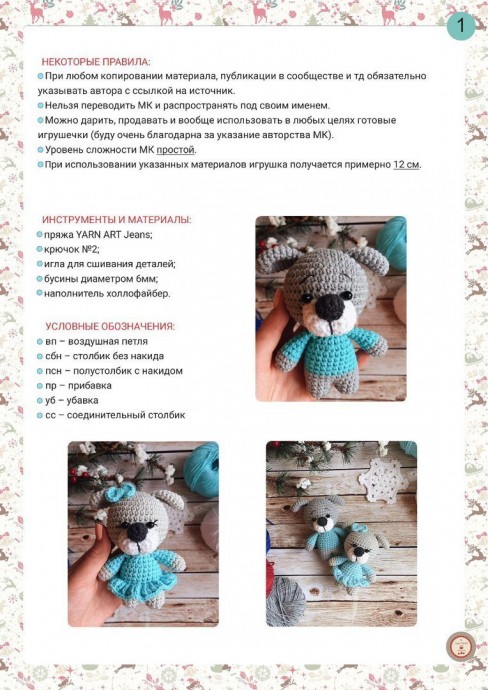 1

НЕКОТОРЫЕ ПРАВИЛА:

При любом копировании материала, публикации в сообществе и тд обязательно указывать автора с ссылкой на источник.

Нельзя переводить МК и распространять под своим именем.

Можно дарить, продавать и вообще использовать в любых целях готовые игрушечки (буду очень благодарна за указание авторства МК).

Уровень сложности МК простой.

При использовании указанных материалов игрушка получается примерно 12 см.

ИНСТРУМЕНТЫ И МАТЕРИАЛЫ:

пряжа YARN ART Jeans;

крючок №2;

игла для сшивания деталей;

бусины диаметром 6мм;

наполнитель холлофайбер.

УСЛОВНЫЕ ОБОЗНАЧЕНИЯ:

вп – воздушная петля

сбн – столбик без накида

псн – полустолбик с накидом

пр – прибавка

уб – убавка

сс – соединительный столбик