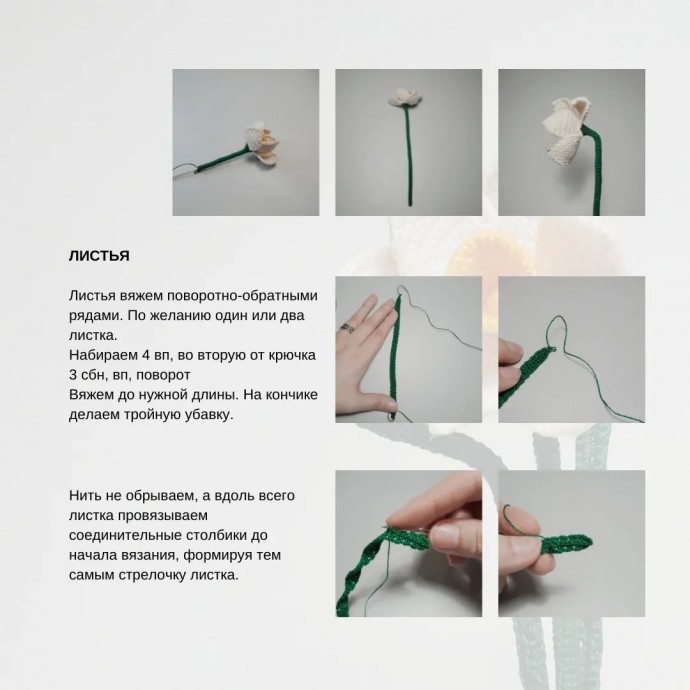 ЛИСТЬЯ

Листья вяжем поворотно-обратными рядами. По желанию один или два листка.
Набираем 4 вп, во вторую от крючка 3 сбн, вп, поворот
Вяжем до нужной длины. На кончике делаем тройную убавку.

Нить не обрываем, а вдоль всего листка провязываем соединительные столбики до начала вязания, формируя тем самым стрелочку листка.