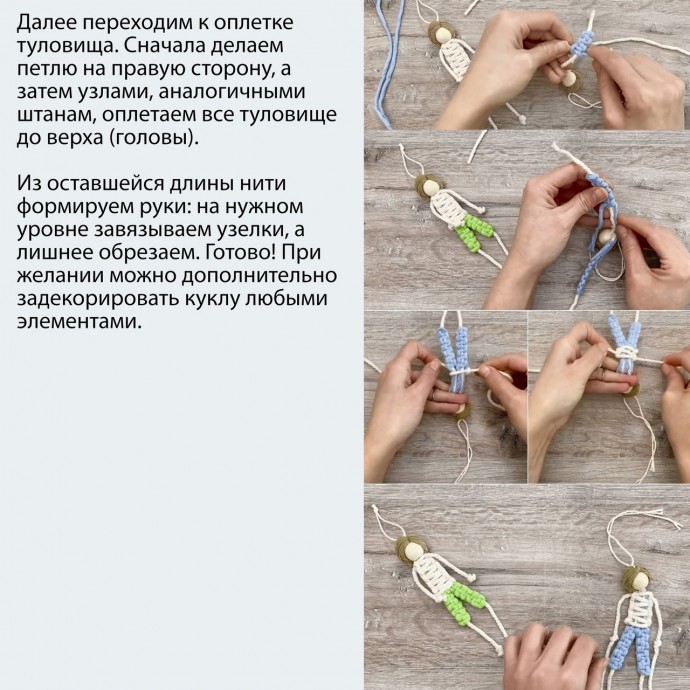 Далее переходим к оплетке туловища. Сначала делаем петлю на правую сторону, а затем узлами, аналогичными штанам, оплетаем все туловище до верха (головы).

Из оставшейся длины нити формируем руки: на нужном уровне завязываем узелки, а лишнее обрезаем. Готово! При желании можно дополнительно задекорировать куклу любыми элементами.