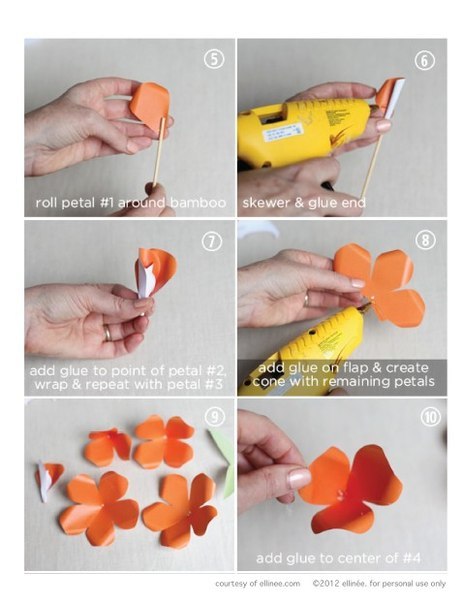 5

roll petal #1 around bamboo

6

skewer & glue end

7

add glue to point of petal #2, wrap & repeat with petal #3

8

add glue on flap & create cone with remaining petals

9

10

add glue to center of #4

courtesy of ellinee.com ©2012 ellinée. for personal use only