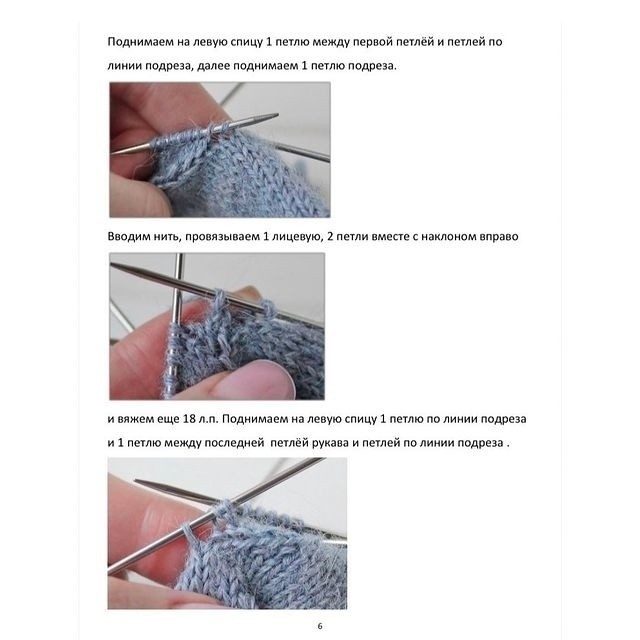 Поднимаем на левую спицу 1 петлю между первой петлёй и петлей по линии подреза, далее поднимаем 1 петлю подреза.

Вводим нить, провязываем 1 лицевую, 2 петли вместе с наклоном вправо

и вяжем еще 18 л.п. Поднимаем на левую спицу 1 петлю по линии подреза и 1 петлю между последней петлёй рукава и петлей по линии подреза .

6