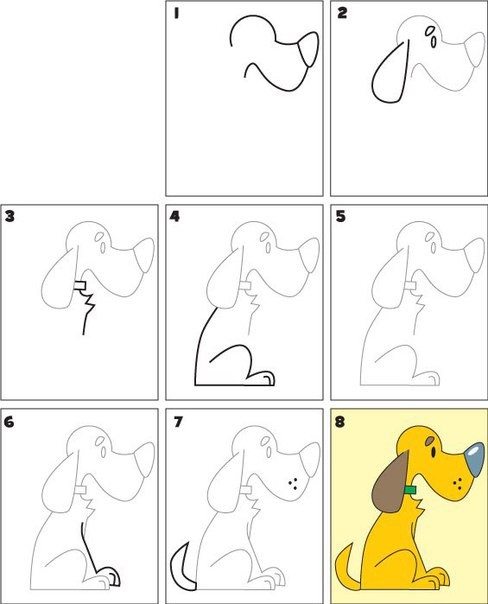 1
2
3
4
5
6
7
8