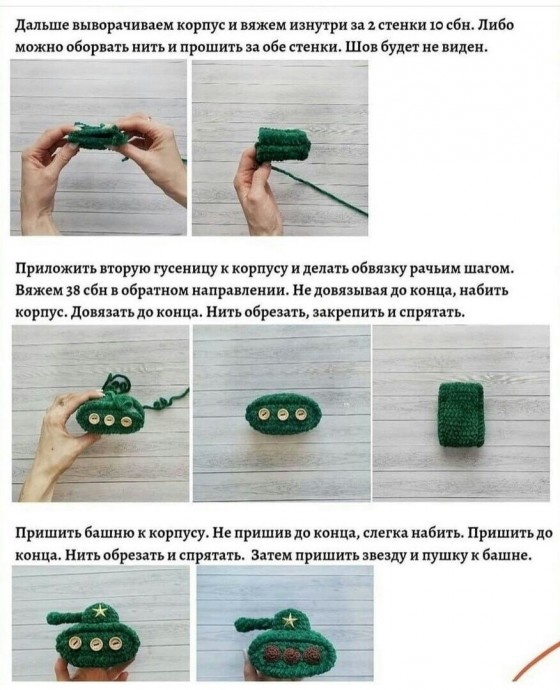 Дальше выворачиваем корпус и вяжем изнутри за 2 стенки 10 сбн. Либо можно оборвать нить и прошить за обе стенки. Шов будет не виден.

Приложить вторую гусеницу к корпусу и делать обвязку рачьим шагом. Вяжем 38 сбн в обратном направлении. Не довязывая до конца, набить корпус. Довязать до конца. Нить обрезать, закрепить и спрятать.

Пришить башню к корпусу. Не пришив до конца, слегка набить. Пришить до конца. Нить обрезать и спрятать. Затем пришить звезду и пушку к башне.