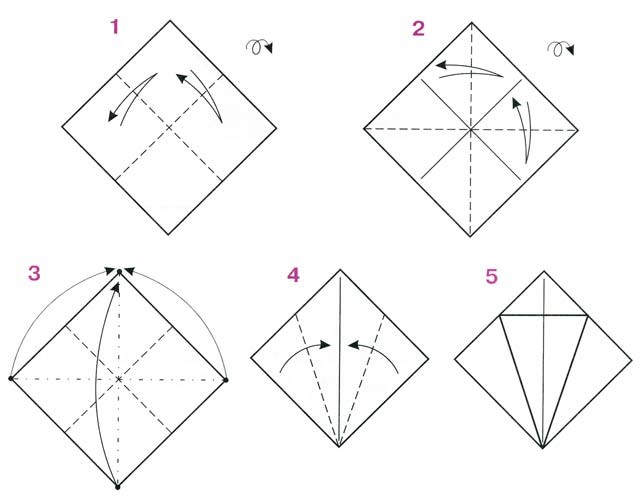 1

2

3

4

5