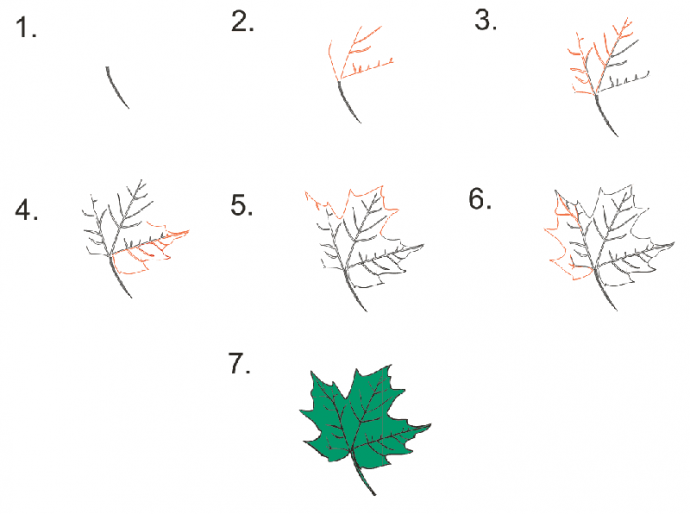 1.

2.

3.

4.

5.

6.

7.