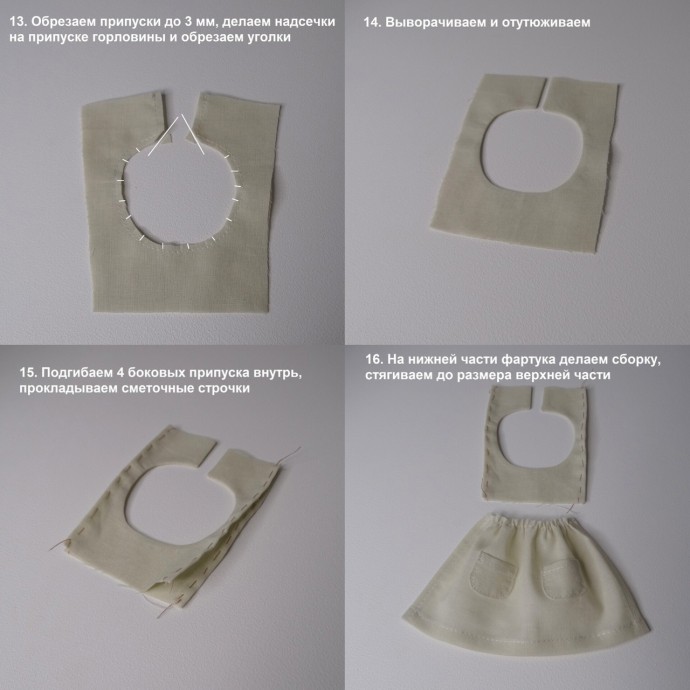 13. Обрезаем припуски до 3 мм, делаем надсечки на припуске горловины и обрезаем уголки

14. Выворачиваем и отутюживаем

15. Подгибаем 4 боковых припуска внутрь, прокладываем сметочные строчки

16. На нижней части фартука делаем сборку, стягиваем до размера верхней части