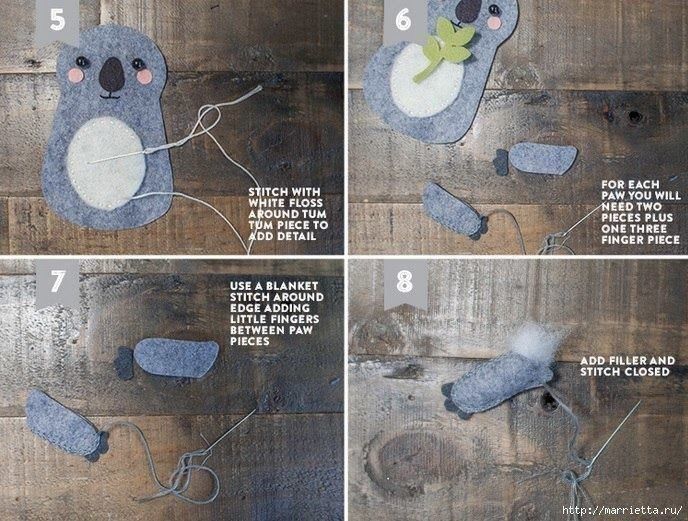 5

STITCH WITH WHITE FLOSS AROUND TUM TUM PIECE TO ADD DETAIL

6

FOR EACH PAW YOU WILL NEED TWO PIECES PLUS ONE THREE FINGER PIECE

7

USE A BLANKET STITCH AROUND EDGE ADDING LITTLE FINGERS BETWEEN PAW PIECES

8

ADD FILLER AND STITCH CLOSED

http://marrietta.ru/