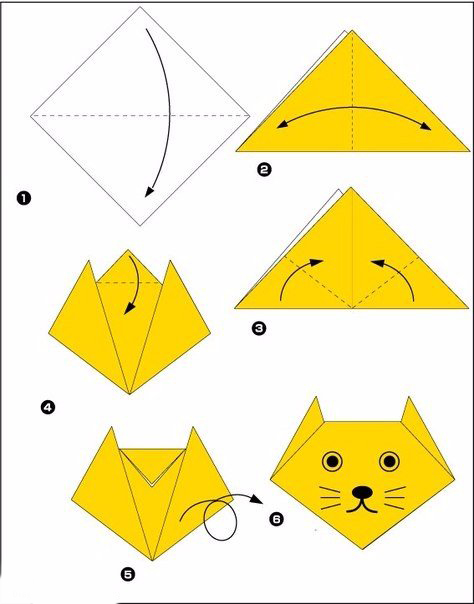 1
2
3
4
5
6